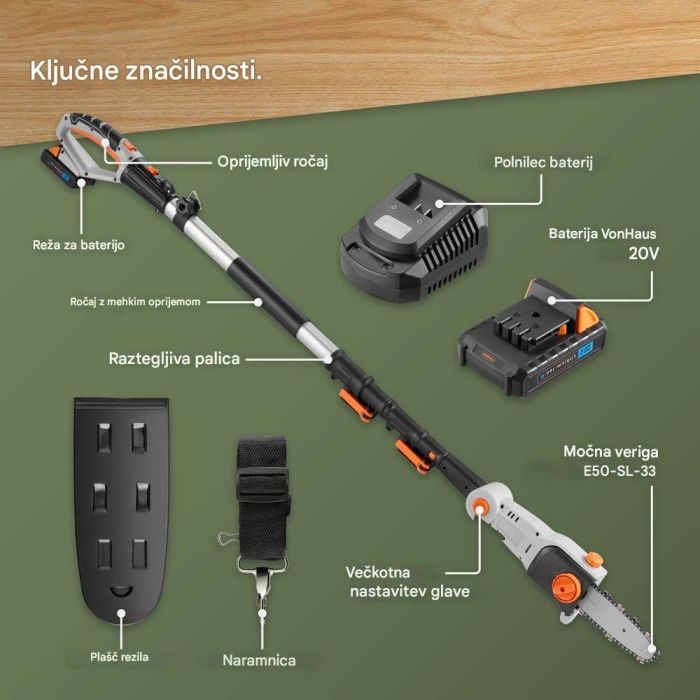 Ključne značilnosti.

Oprijemljiv ročaj

Polnilec baterij

Reža za baterijo

Baterija VonHaus 20V

Ročaj z mehkim oprijemom

Raztegljiva palica

Močna veriga E50-SL-33

Večkotna nastavitev glave

Plašč rezila

Naramnica