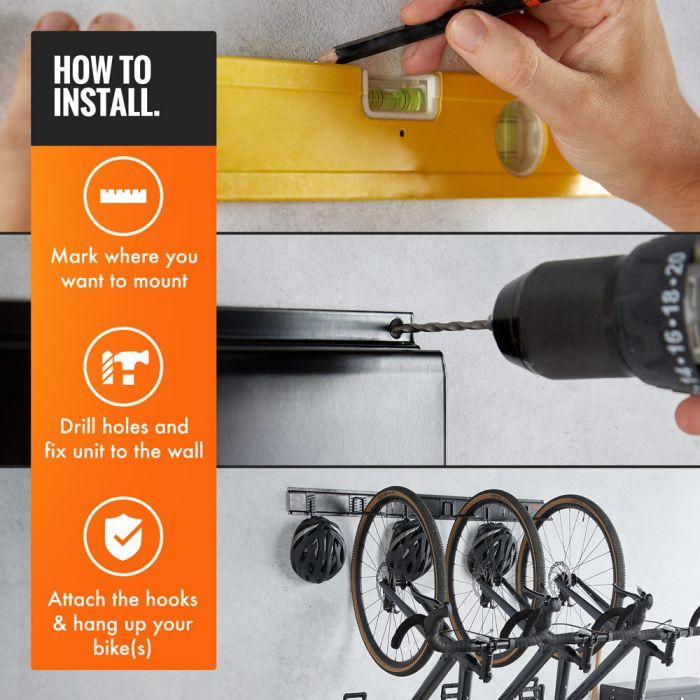 HOW TO INSTALL.

Mark where you want to mount

Drill holes and fix unit to the wall

Attach the hooks & hang up your bike(s)

14·16·18·20