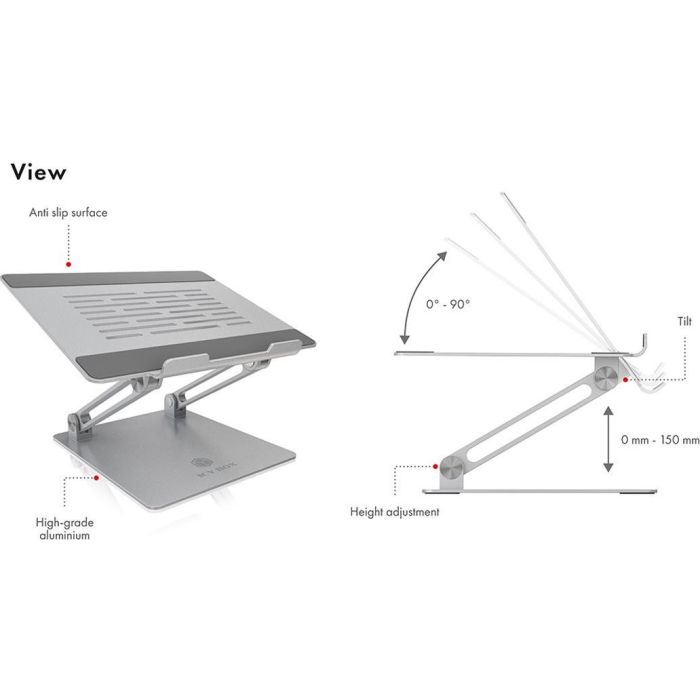 View

Anti slip surface

ICY BOX

High-grade aluminium

0° - 90°

Tilt

0 mm - 150 mm

Height adjustment